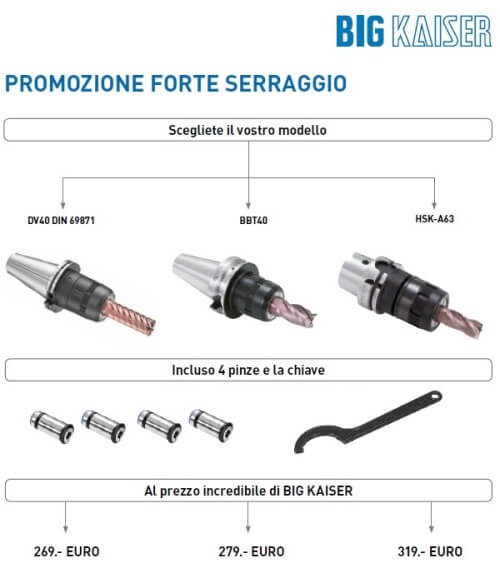 BIG KAISER

PROMOZIONE FORTE SERRAGGIO

Scegliete il vostro modello

DV40 DIN 69871

BBT40

HSK-A63

Incluso 4 pinze e la chiave

Al prezzo incredibile di BIG KAISER

269.- EURO

279.- EURO

319.- EURO